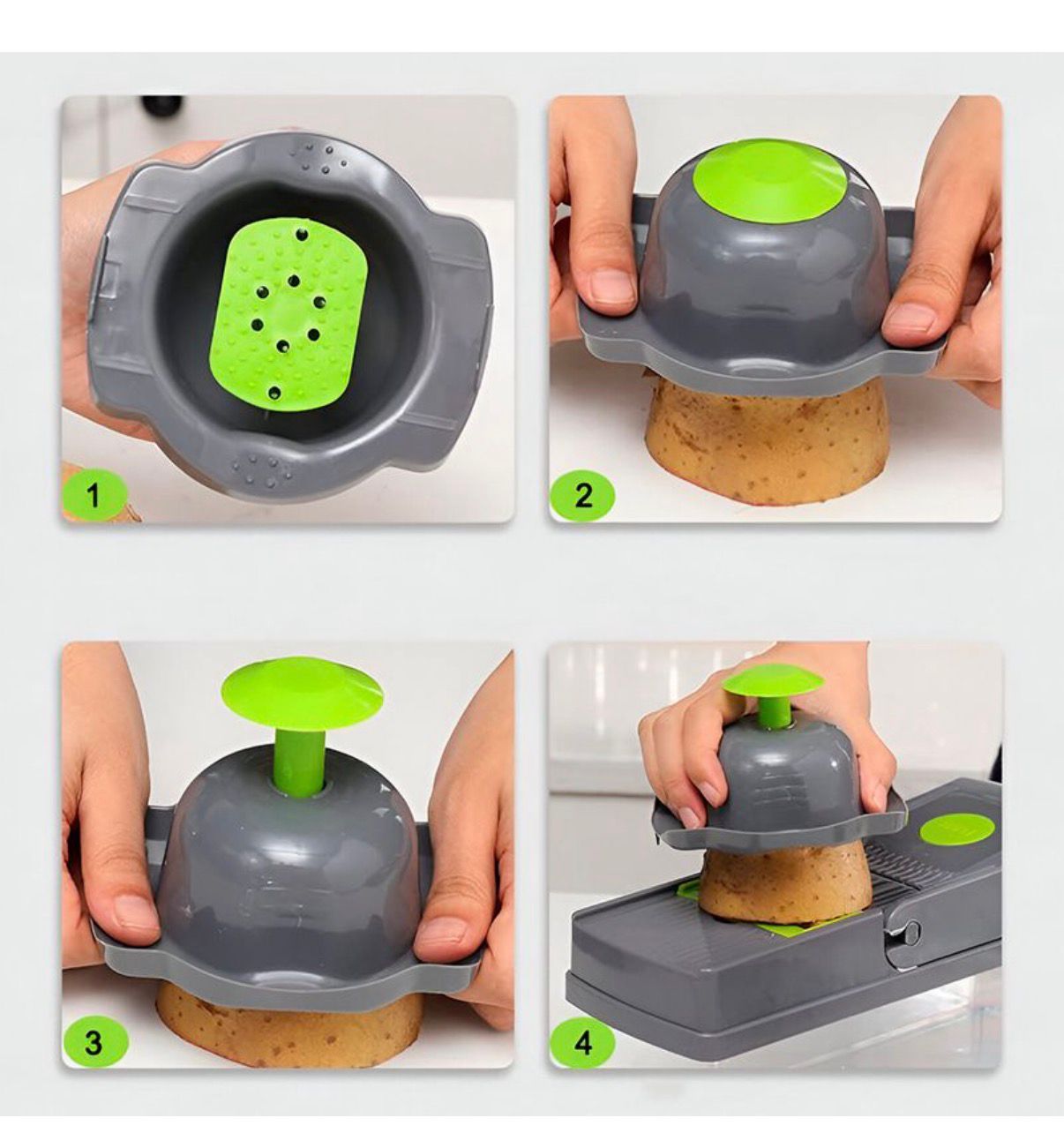 1

2

3

4